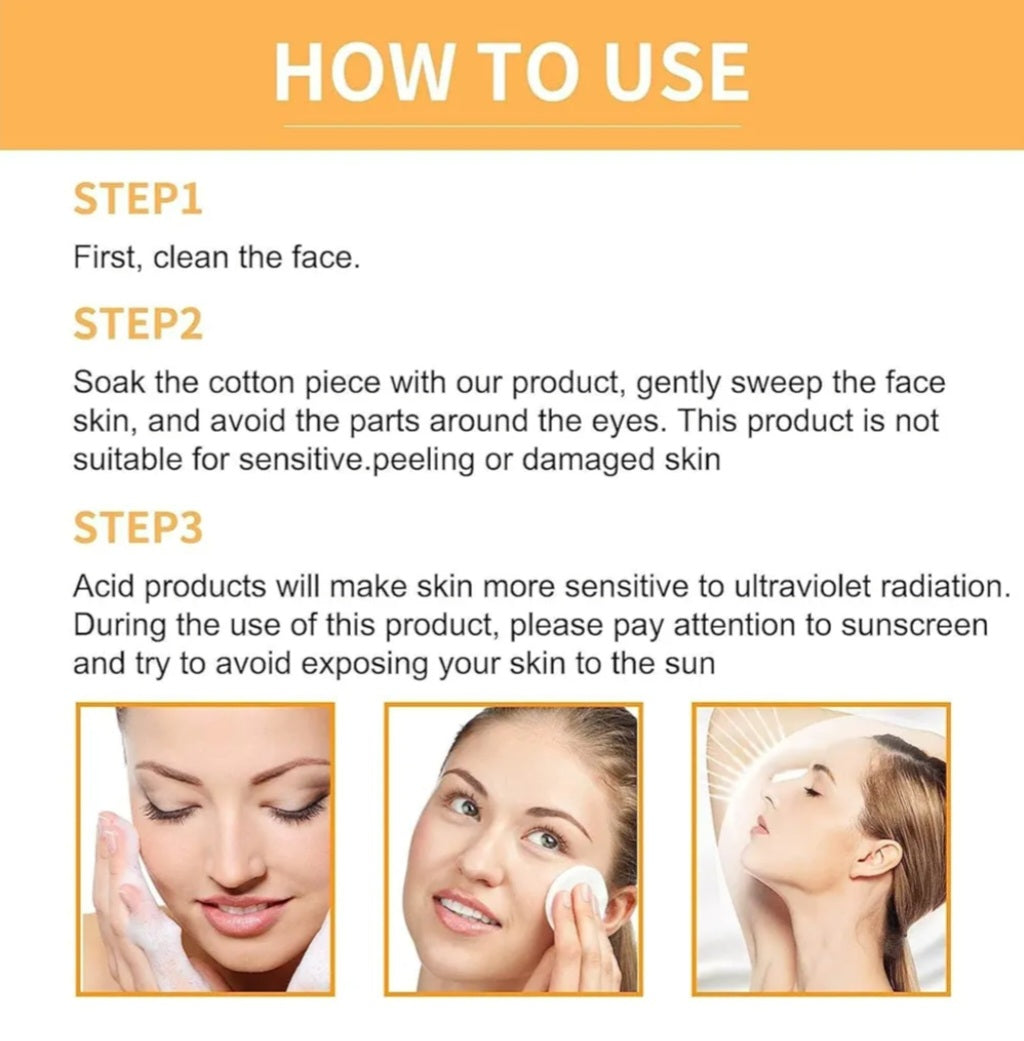 HOW TO USE

STEP1

First, clean the face.

STEP2

Soak the cotton piece with our product, gently sweep the face skin, and avoid the parts around the eyes. This product is not suitable for sensitive.peeling or damaged skin

STEP3

Acid products will make skin more sensitive to ultraviolet radiation. During the use of this product, please pay attention to sunscreen and try to avoid exposing your skin to the sun